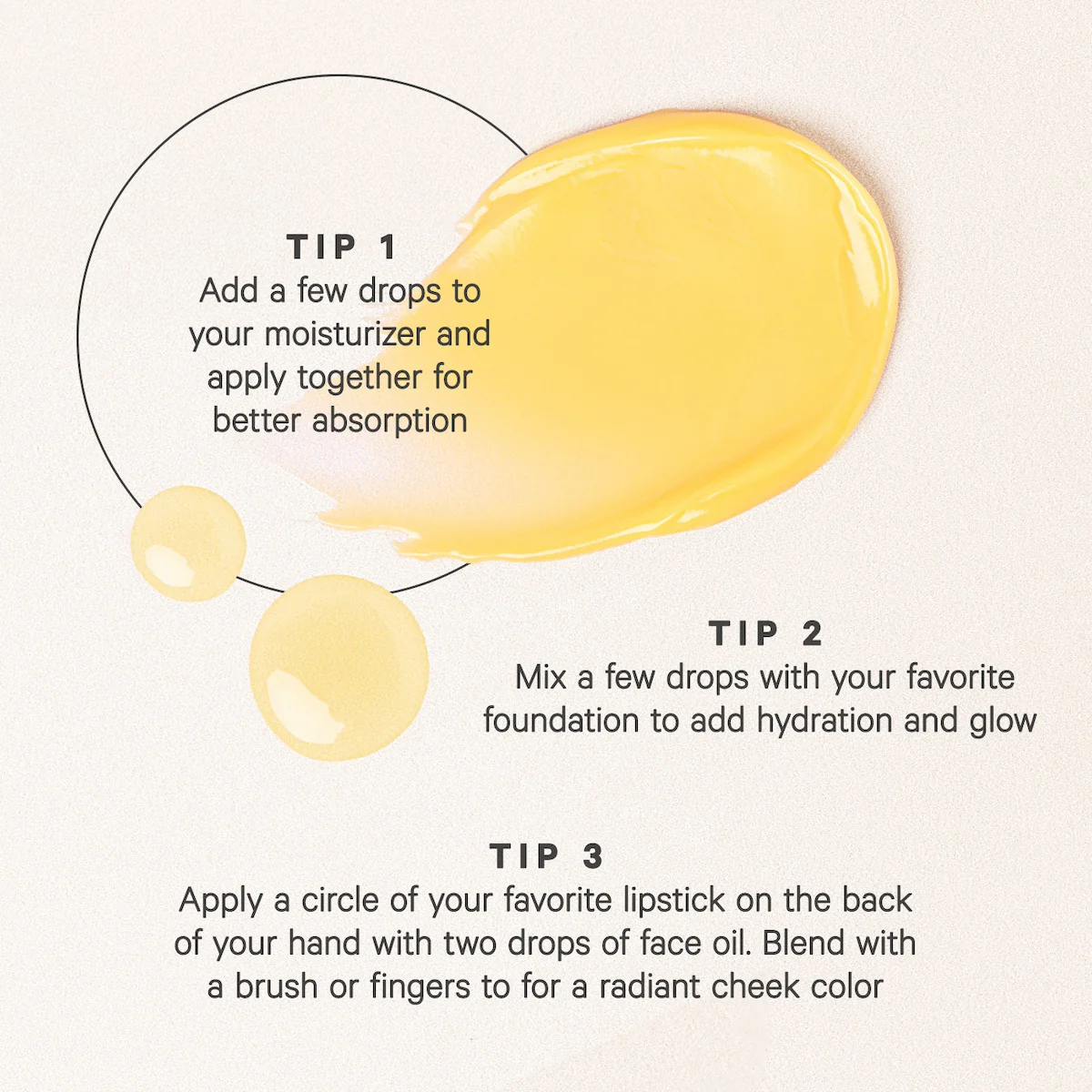 TIP 1
Add a few drops to your moisturizer and apply together for better absorption

TIP 2
Mix a few drops with your favorite foundation to add hydration and glow

TIP 3
Apply a circle of your favorite lipstick on the back of your hand with two drops of face oil. Blend with a brush or fingers to for a radiant cheek color